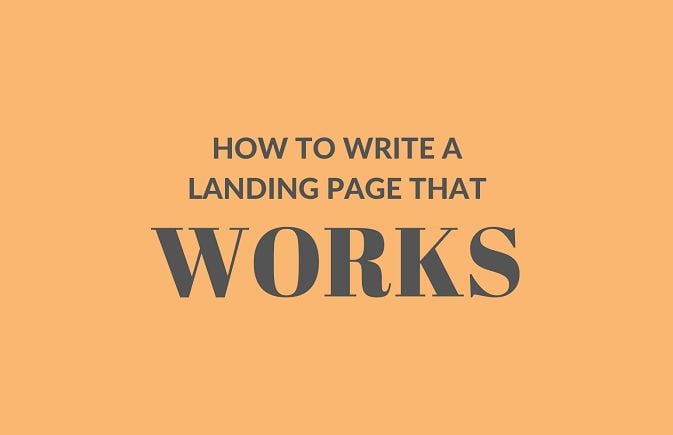 HOW TO WRITE A LANDING PAGE THAT
WORKS