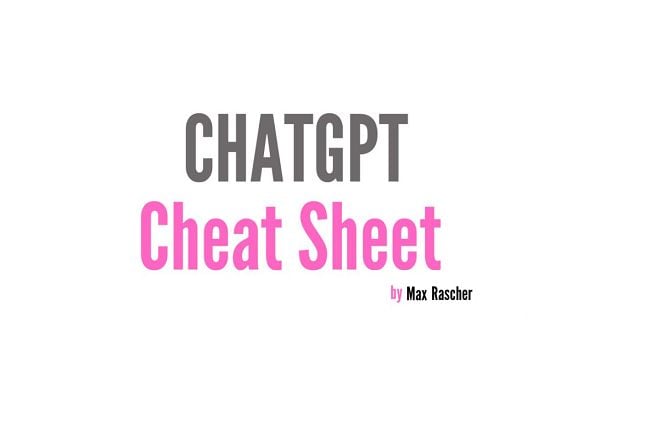 CHATGPT
Cheat Sheet
by Max Rascher