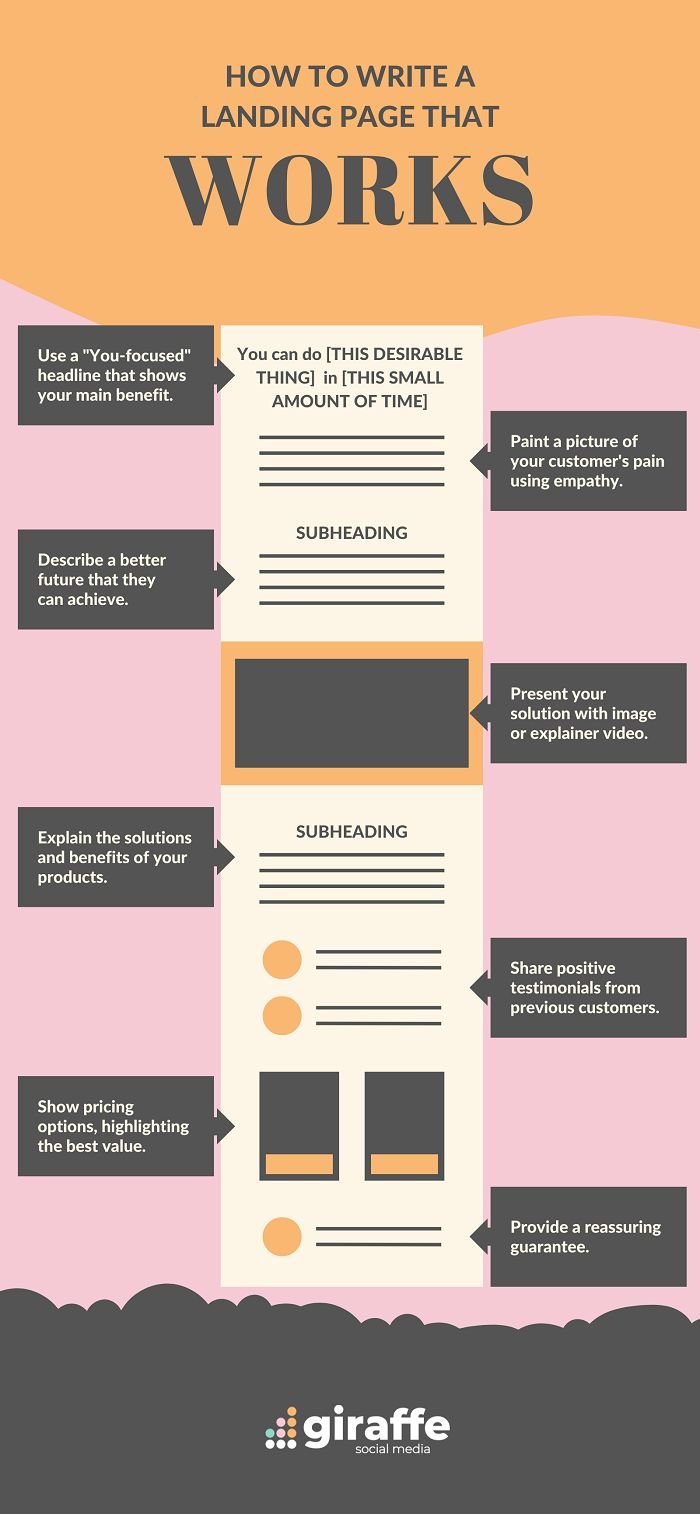 HOW TO WRITE A LANDING PAGE THAT

WORKS

Use a "You-focused" headline that shows your main benefit.

You can do [THIS DESIRABLE THING] in [THIS SMALL AMOUNT OF TIME]

Paint a picture of your customer's pain using empathy.

SUBHEADING

Describe a better future that they can achieve.

Present your solution with image or explainer video.

Explain the solutions and benefits of your products.

SUBHEADING

Share positive testimonials from previous customers.

Show pricing options, highlighting the best value.

Provide a reassuring guarantee.

giraffe
social media